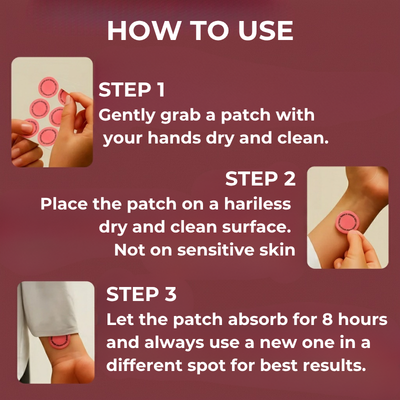 HOW TO USE

STEP 1
Gently grab a patch with your hands dry and clean.

STEP 2
Place the patch on a hariless dry and clean surface. Not on sensitive skin

STEP 3
Let the patch absorb for 8 hours and always use a new one in a different spot for best results.